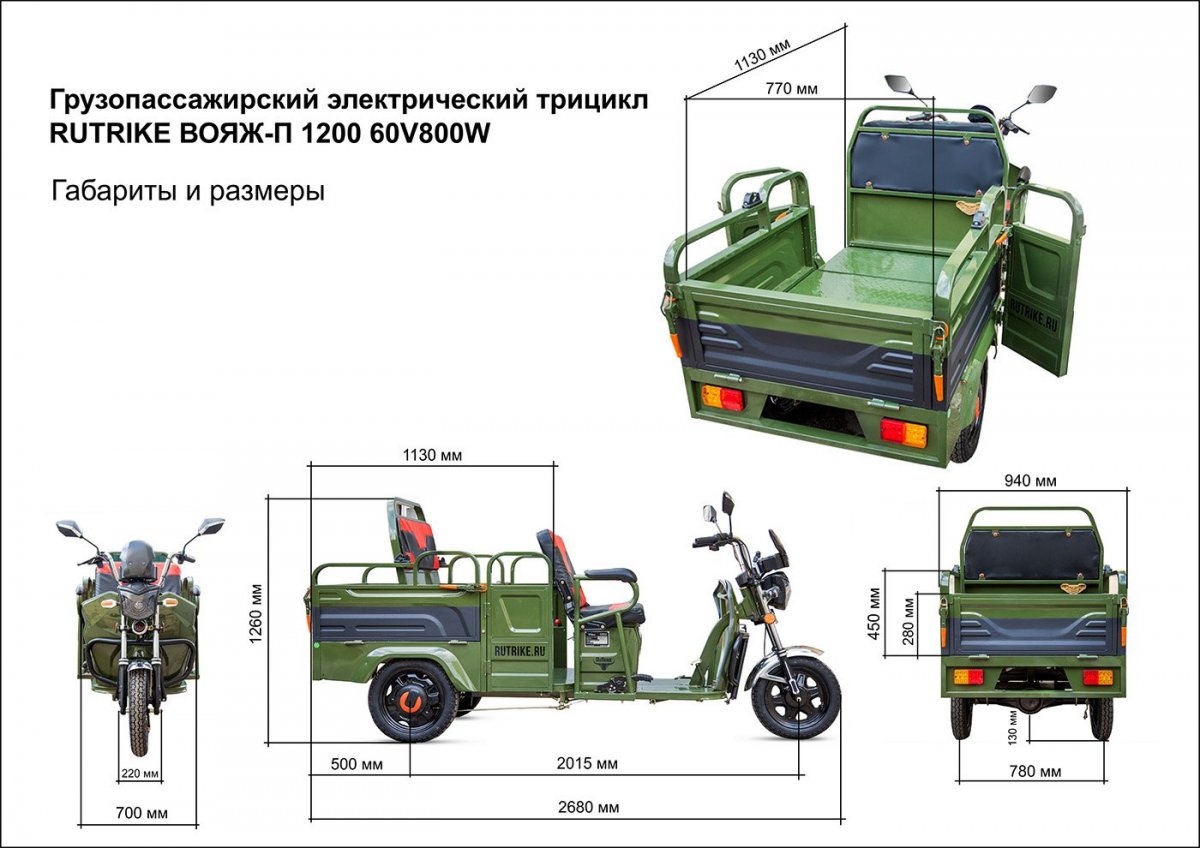 Грузопассажирский электрический трицикл
RUTRIKE ВОЯЖ-П 1200 60V800W

Габариты и размеры

1130 мм
770 мм
RUTRIKE.RU

1130 мм
1260 мм
RUTRIKE.RU
500 мм
2015 мм
2680 мм

220 мм
700 мм

940 мм
450 мм
280 мм
130 мм
780 мм